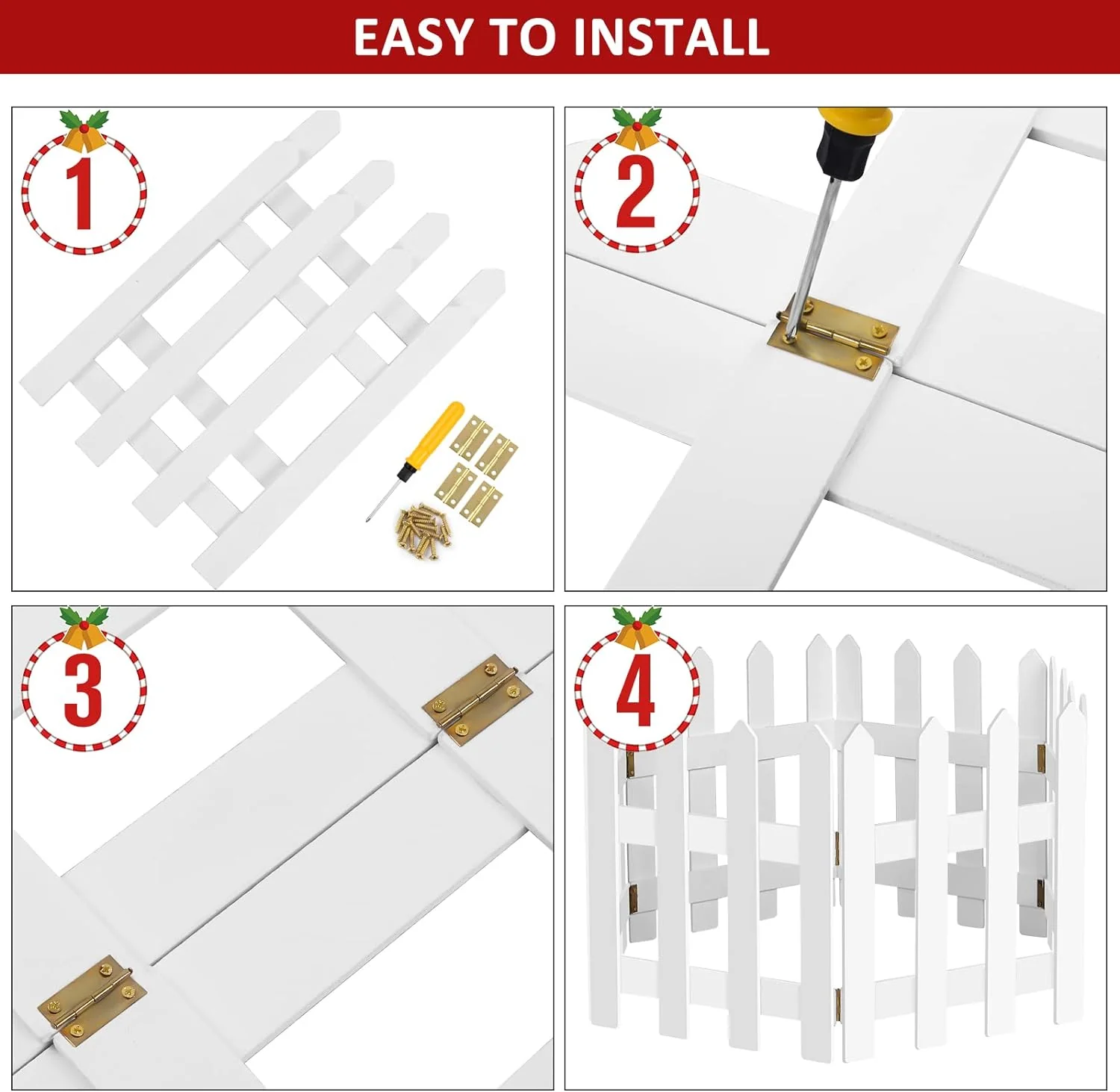 EASY TO INSTALL

1

2

3

4